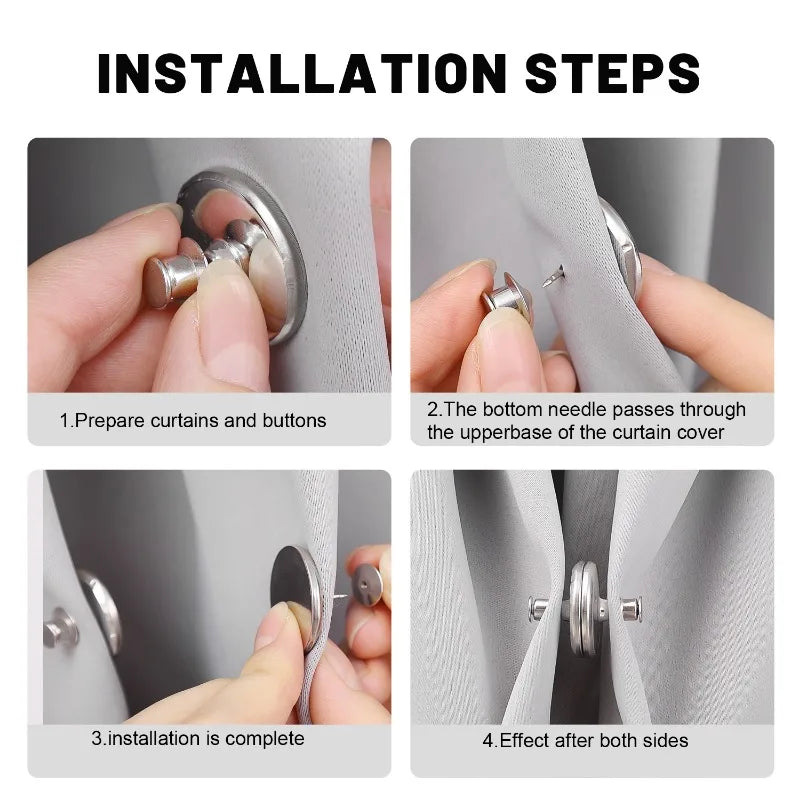 INSTALLATION STEPS

1.Prepare curtains and buttons

2.The bottom needle passes through the upperbase of the curtain cover

3.installation is complete

4.Effect after both sides